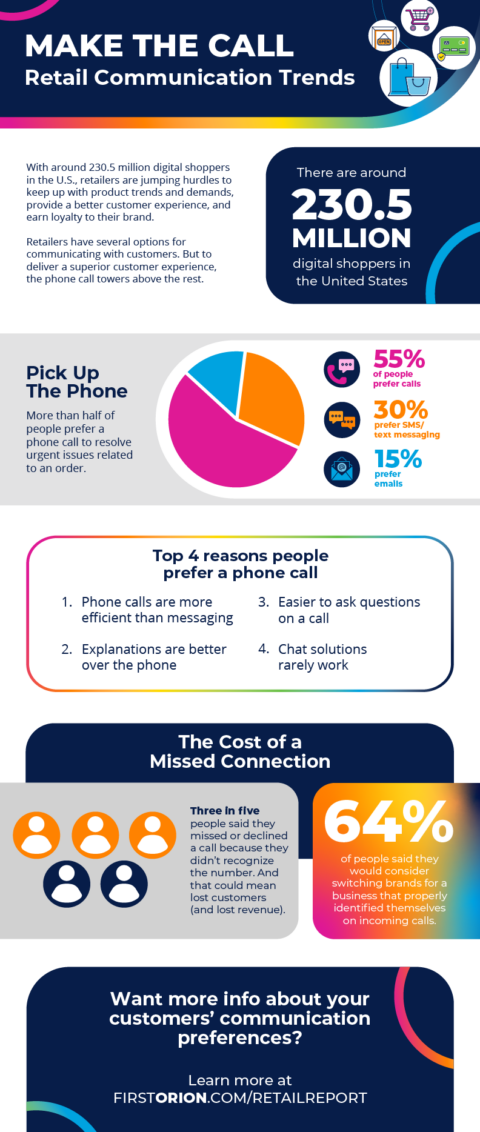 MAKE THE CALL
Retail Communication Trends

With around 230.5 million digital shoppers in the U.S., retailers are jumping hurdles to keep up with product trends and demands, provide a better customer experience, and earn loyalty to their brand.

Retailers have several options for communicating with customers. But to deliver a superior customer experience, the phone call towers above the rest.

There are around 230.5 MILLION digital shoppers in the United States

Pick Up The Phone

More than half of people prefer a phone call to resolve urgent issues related to an order.

55% of people prefer calls

30% prefer SMS/ text messaging

15% prefer emails

Top 4 reasons people prefer a phone call

1. Phone calls are more efficient than messaging

2. Explanations are better over the phone

3. Easier to ask questions on a call

4. Chat solutions rarely work

The Cost of a Missed Connection

Three in five people said they missed or declined a call because they didn't recognize the number. And that could mean lost customers (and lost revenue).

64% of people said they would consider switching brands for a business that properly identified themselves on incoming calls.

Want more info about your customers' communication preferences?

Learn more at FIRSTORION.COM/RETAILREPORT